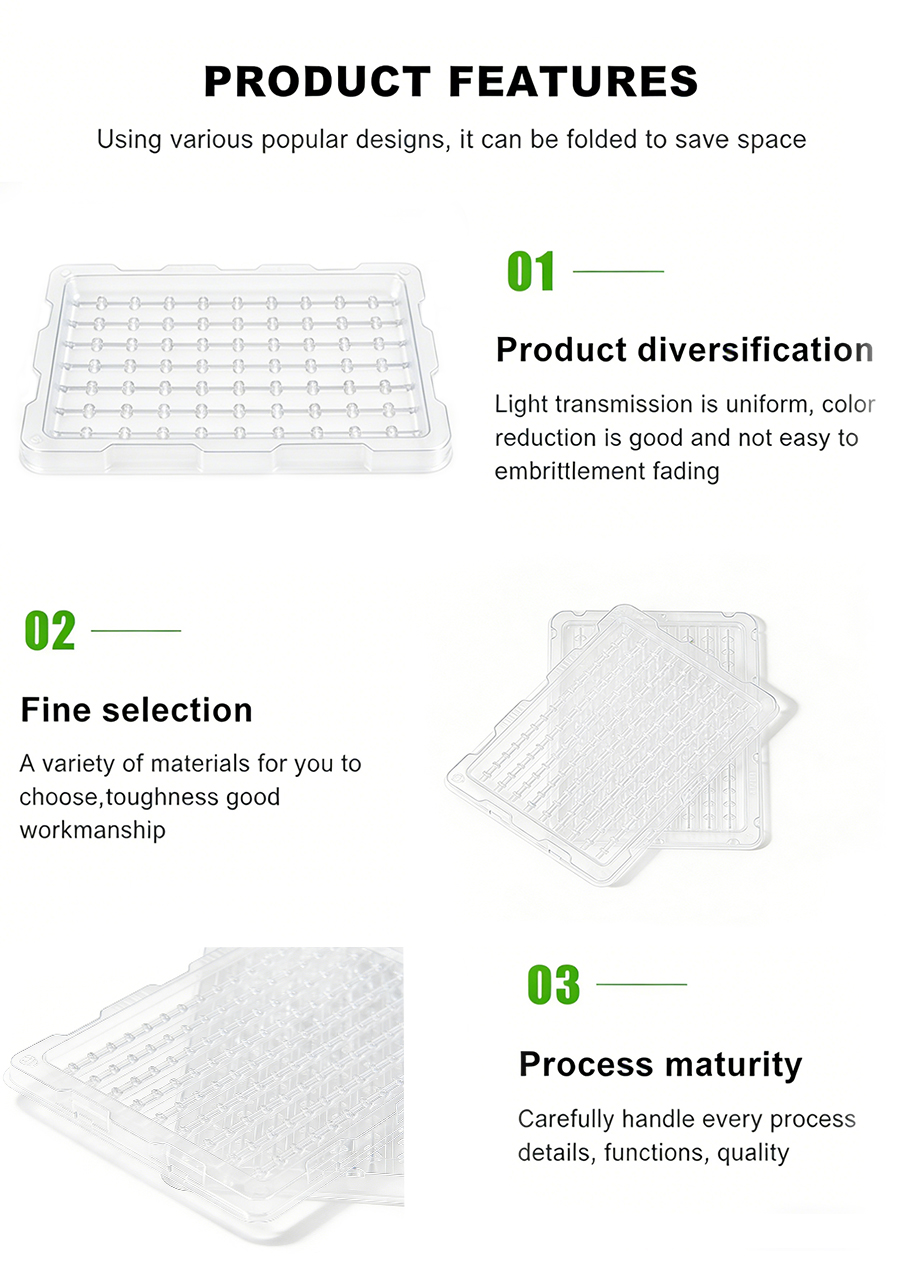 PRODUCT FEATURES

Using various popular designs, it can be folded to save space

01

Product diversification

Light transmission is uniform, color reduction is good and not easy to embrittlement fading

02

Fine selection

A variety of materials for you to choose,toughness good workmanship

03

Process maturity

Carefully handle every process details, functions, quality