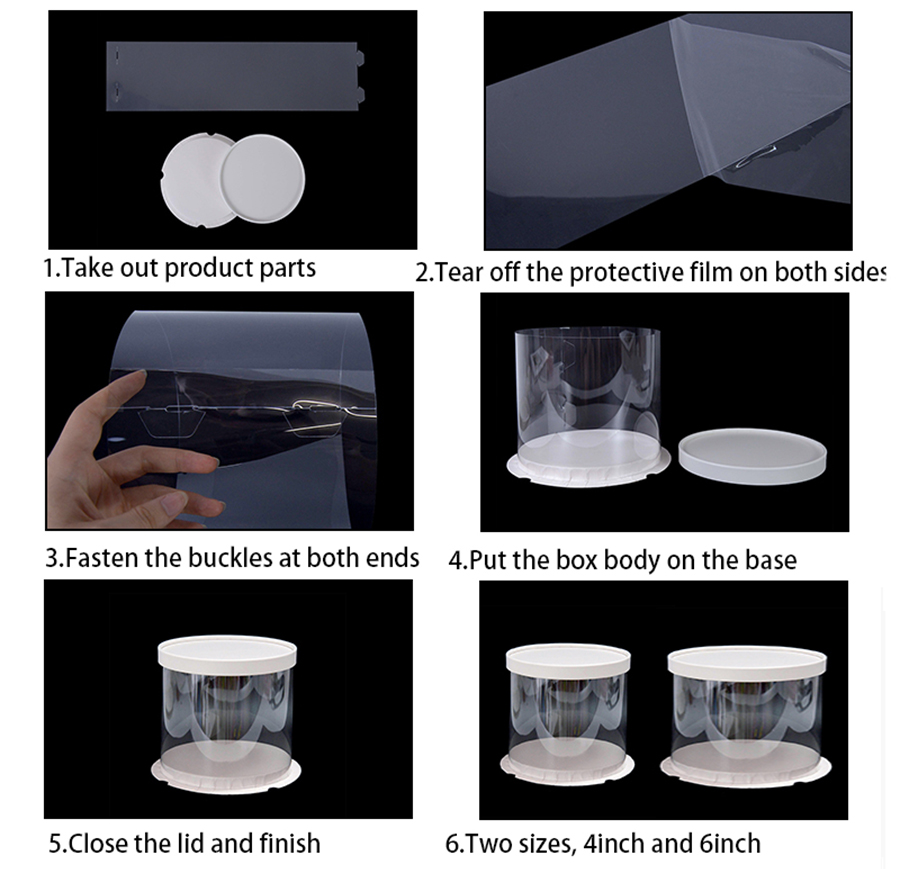 1.Take out product parts

2.Tear off the protective film on both sides

3.Fasten the buckles at both ends

4.Put the box body on the base

5.Close the lid and finish

6.Two sizes, 4inch and 6inch